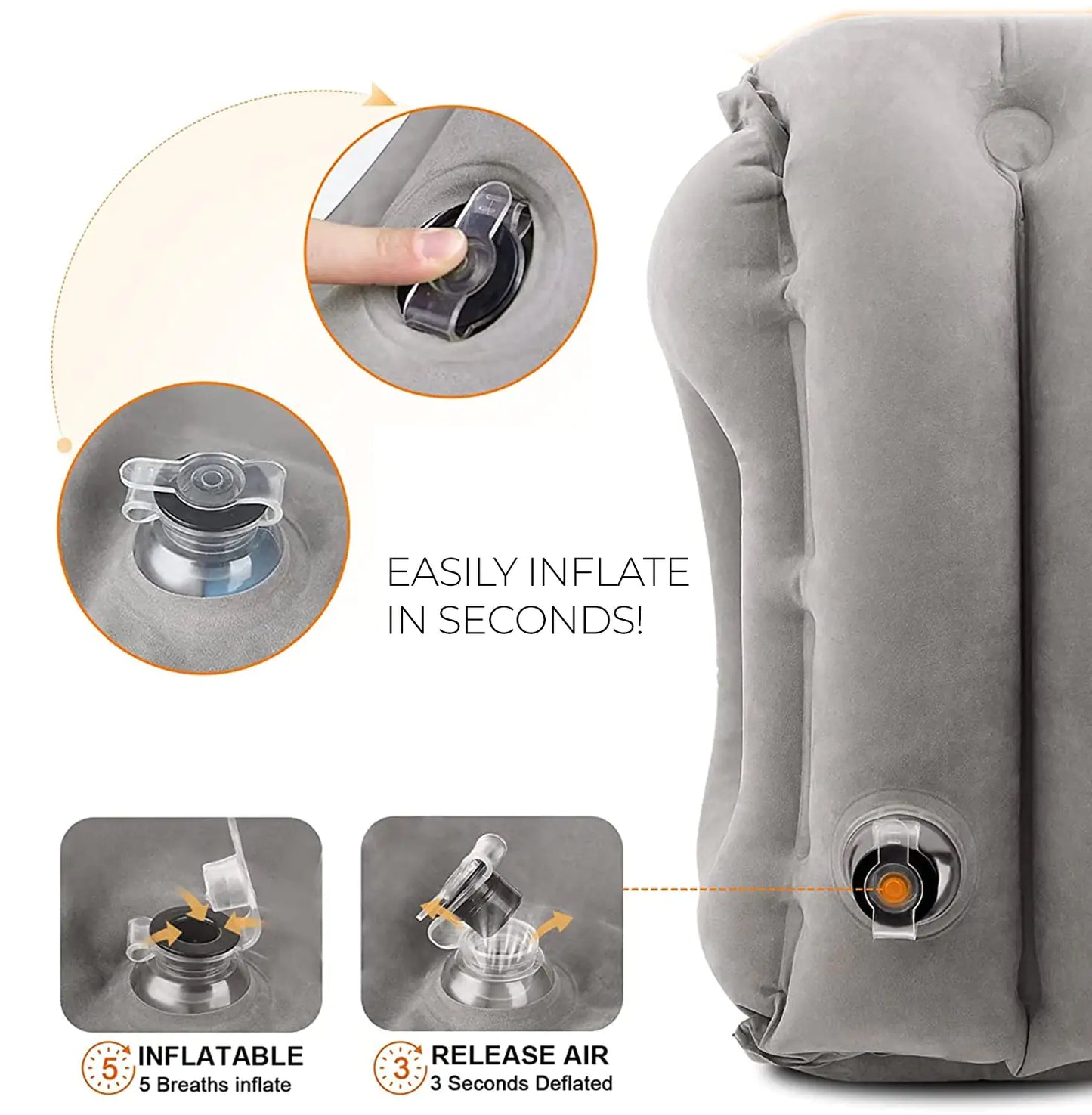 EASILY INFLATE IN SECONDS!

5 INFLATABLE
5 Breaths inflate

3 RELEASE AIR
3 Seconds Deflated