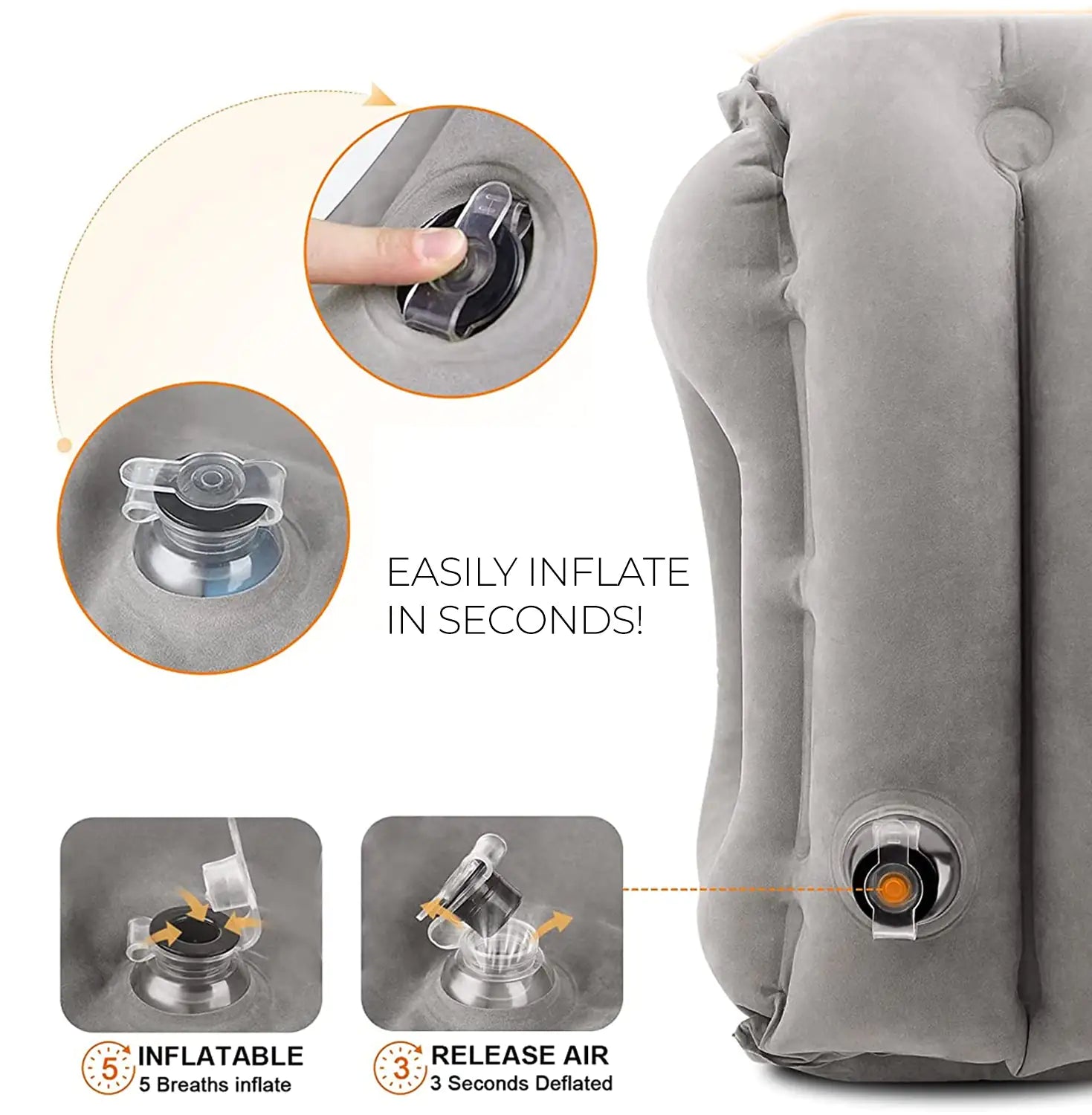 EASILY INFLATE IN SECONDS!

5 INFLATABLE
5 Breaths inflate

3 RELEASE AIR
3 Seconds Deflated