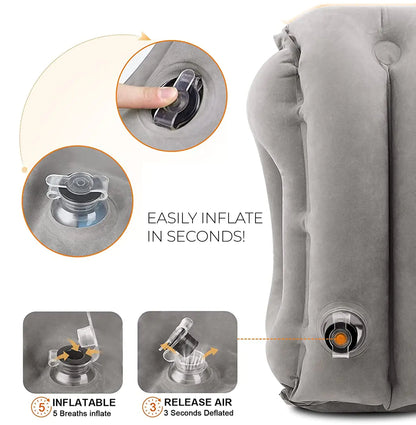 EASILY INFLATE IN SECONDS!

5 INFLATABLE
5 Breaths inflate

3 RELEASE AIR
3 Seconds Deflated