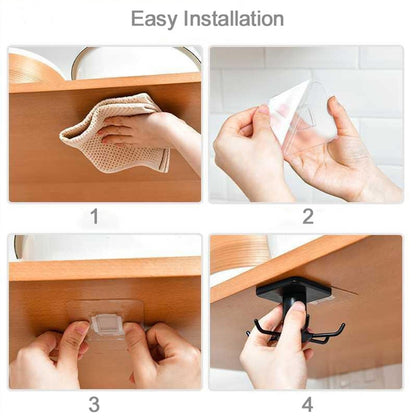 Easy Installation

1

2

3

4