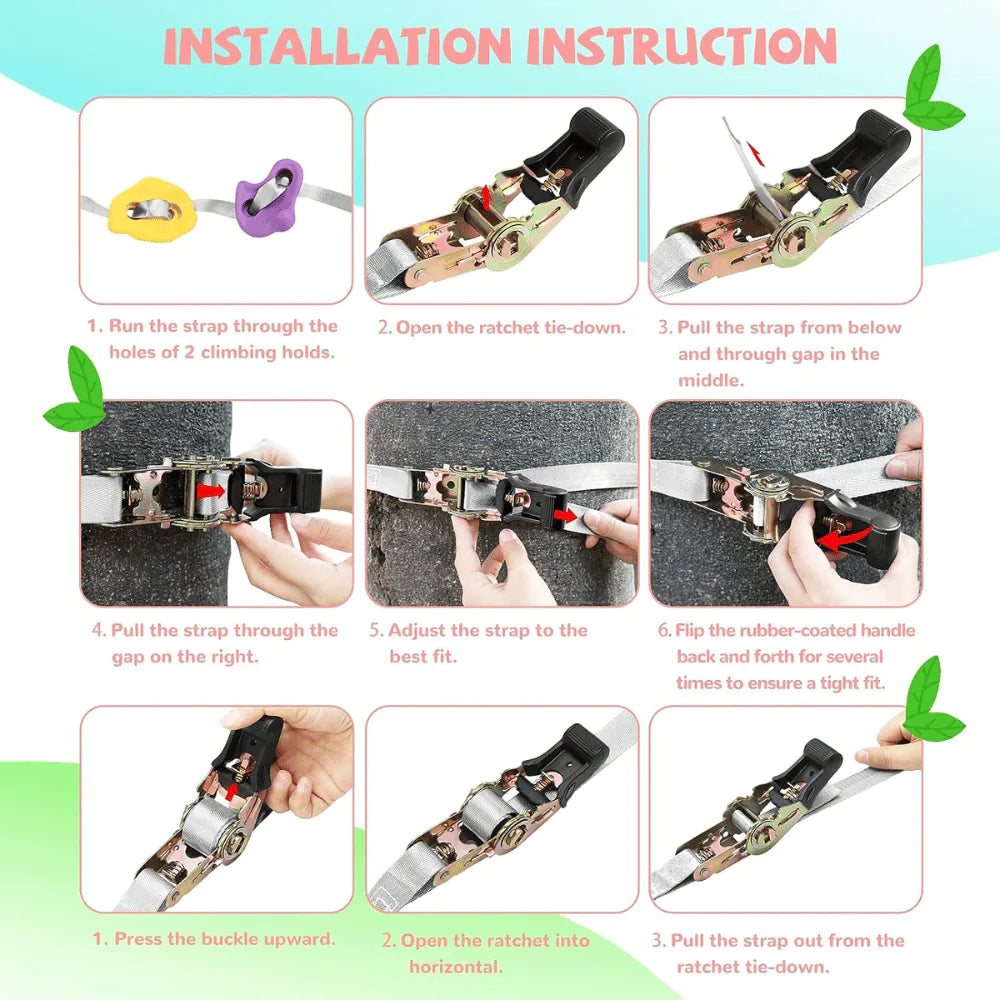 INSTALLATION INSTRUCTION

1. Run the strap through the holes of 2 climbing holds.

2. Open the ratchet tie-down.

3. Pull the strap from below and through gap in the middle.

4. Pull the strap through the gap on the right.

5. Adjust the strap to the best fit.

6. Flip the rubber-coated handle back and forth for several times to ensure a tight fit.

1. Press the buckle upward.

2. Open the ratchet into horizontal.

3. Pull the strap out from the ratchet tie-down.